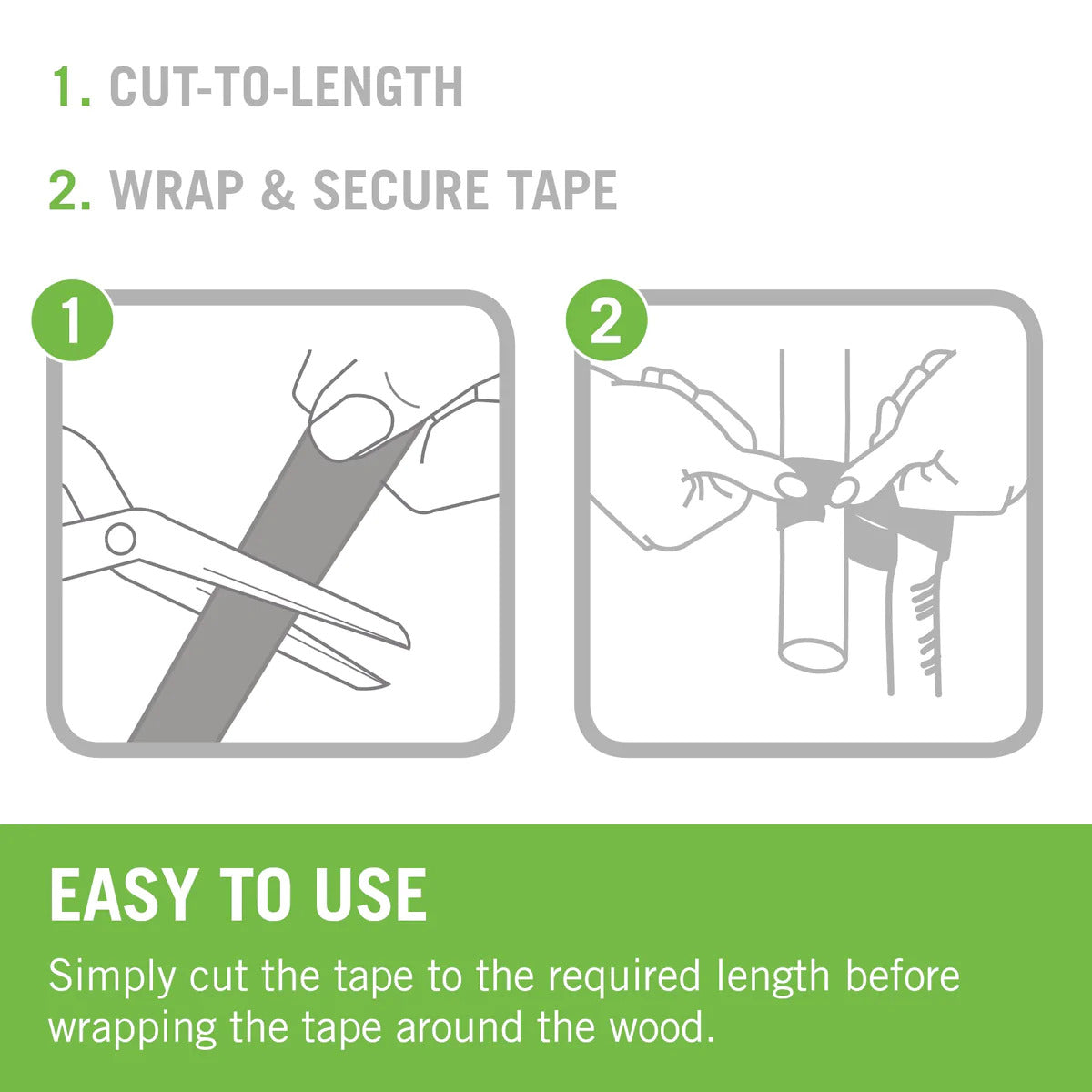 1. CUT-TO-LENGTH

2. WRAP & SECURE TAPE

1

2

EASY TO USE

Simply cut the tape to the required length before wrapping the tape around the wood.